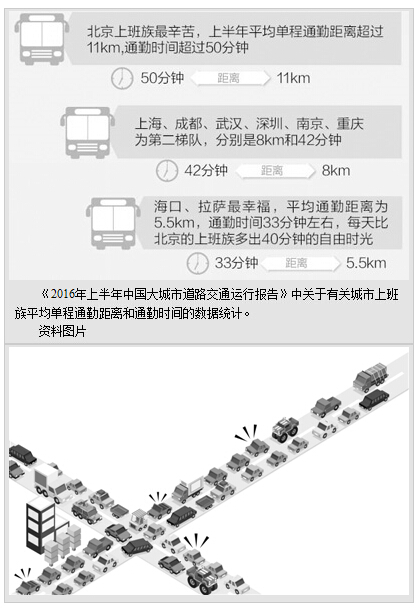 北京上班族最辛苦，上半年平均单程通勤距离超过11km,通勤时间超过50分钟

50分钟 距离 11km

上海、成都、武汉、深圳、南京、重庆为第二梯队，分别是8km和42分钟

42分钟 距离 8km

海口、拉萨最幸福，平均通勤距离为5.5km，通勤时间33分钟左右，每天比北京的上班族多出40分钟的自由时光

33分钟 距离 5.5km

《2016年上半年中国大城市道路交通运行报告》中关于有关城市上班族平均单程通勤距离和通勤时间的数据统计。

资料图片